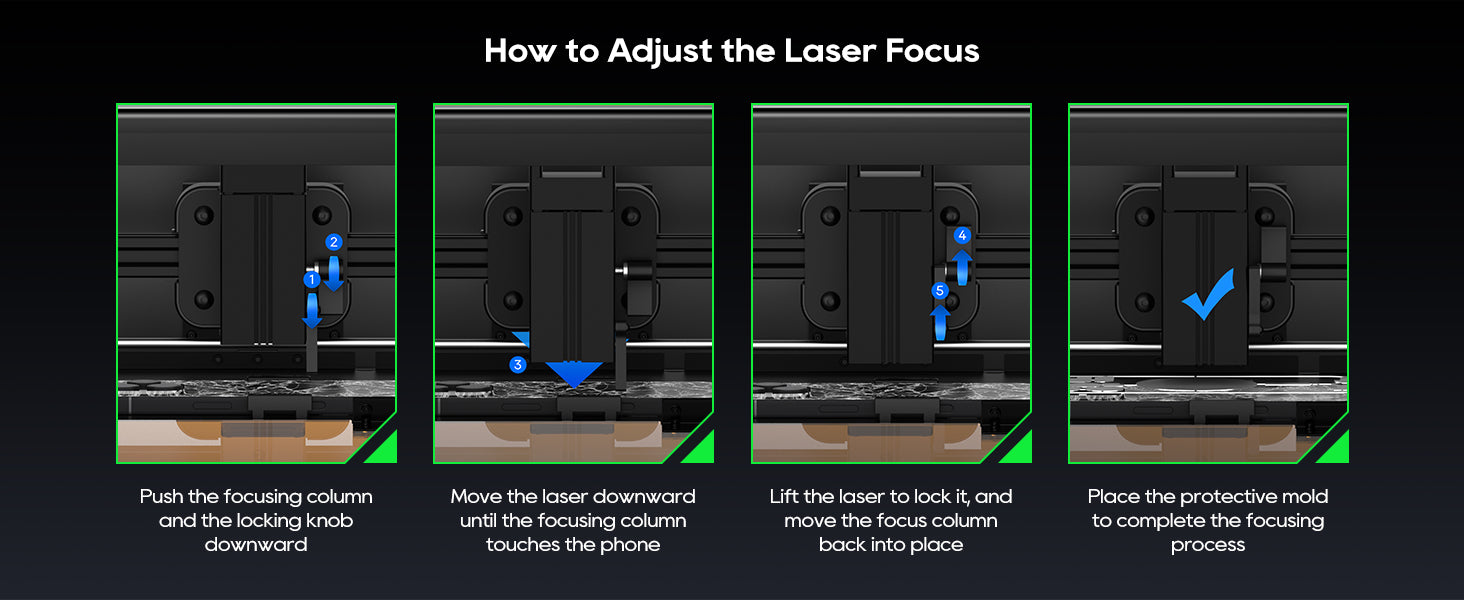 How to Adjust the Laser Focus

2
1

Push the focusing column and the locking knob downward

3

Move the laser downward until the focusing column touches the phone

4
5

Lift the laser to lock it, and move the focus column back into place

Place the protective mold to complete the focusing process