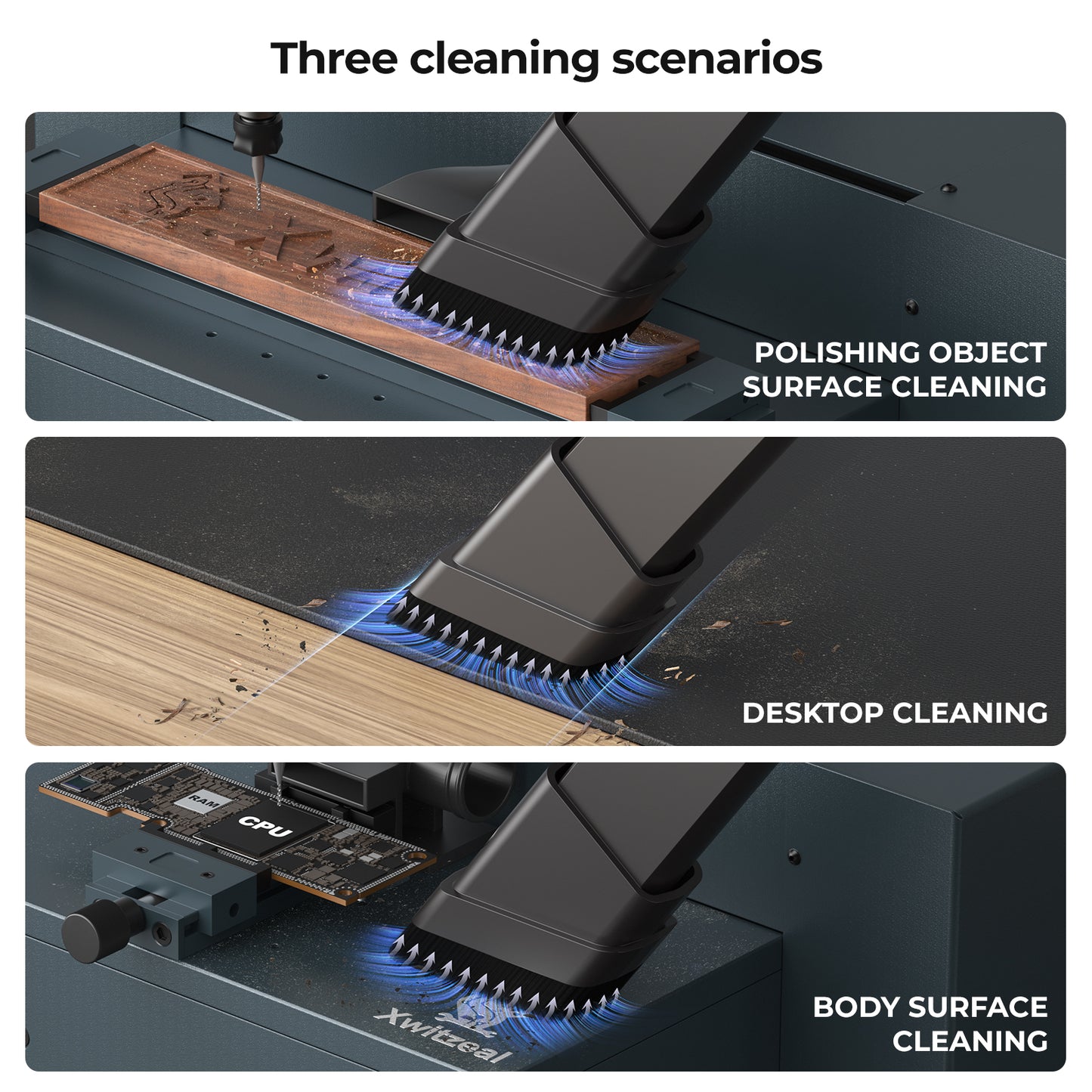 Three cleaning scenarios

POLISHING OBJECT SURFACE CLEANING

DESKTOP CLEANING

RAM

CPU

Xwitzeal

BODY SURFACE CLEANING